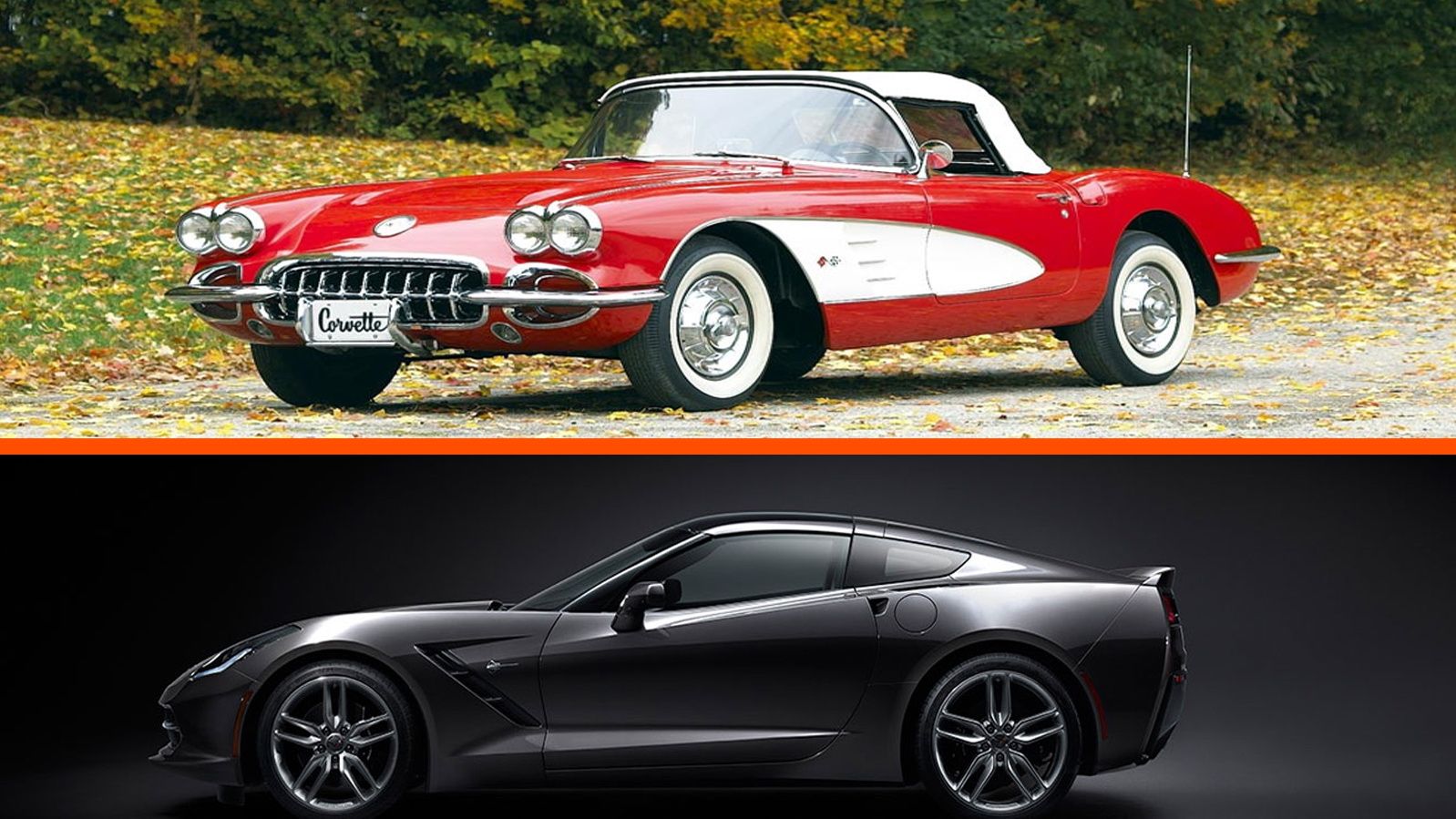 Corvette