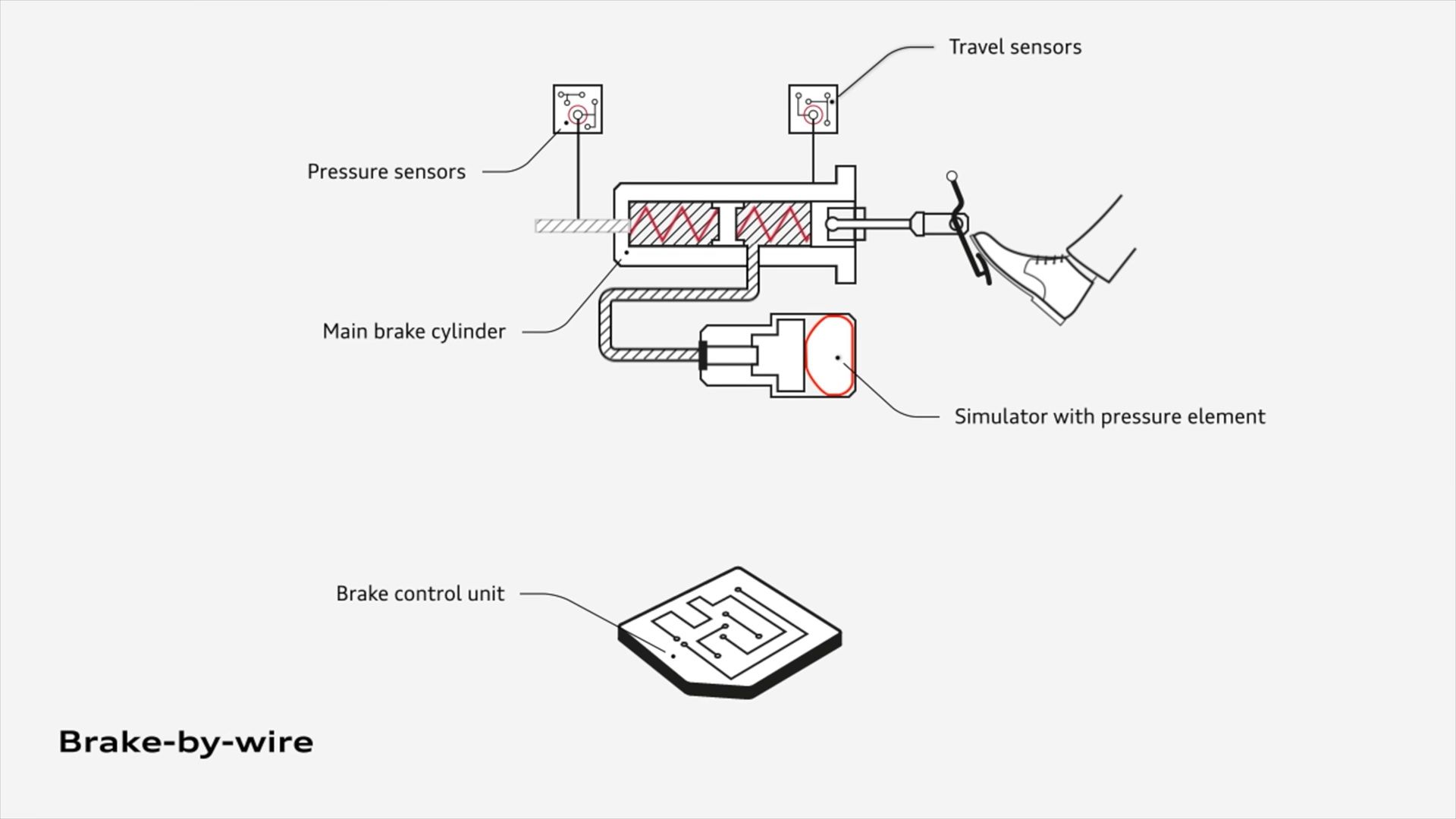 Travel sensors

Pressure sensors

Main brake cylinder

Simulator with pressure element

Brake control unit

Brake-by-wire